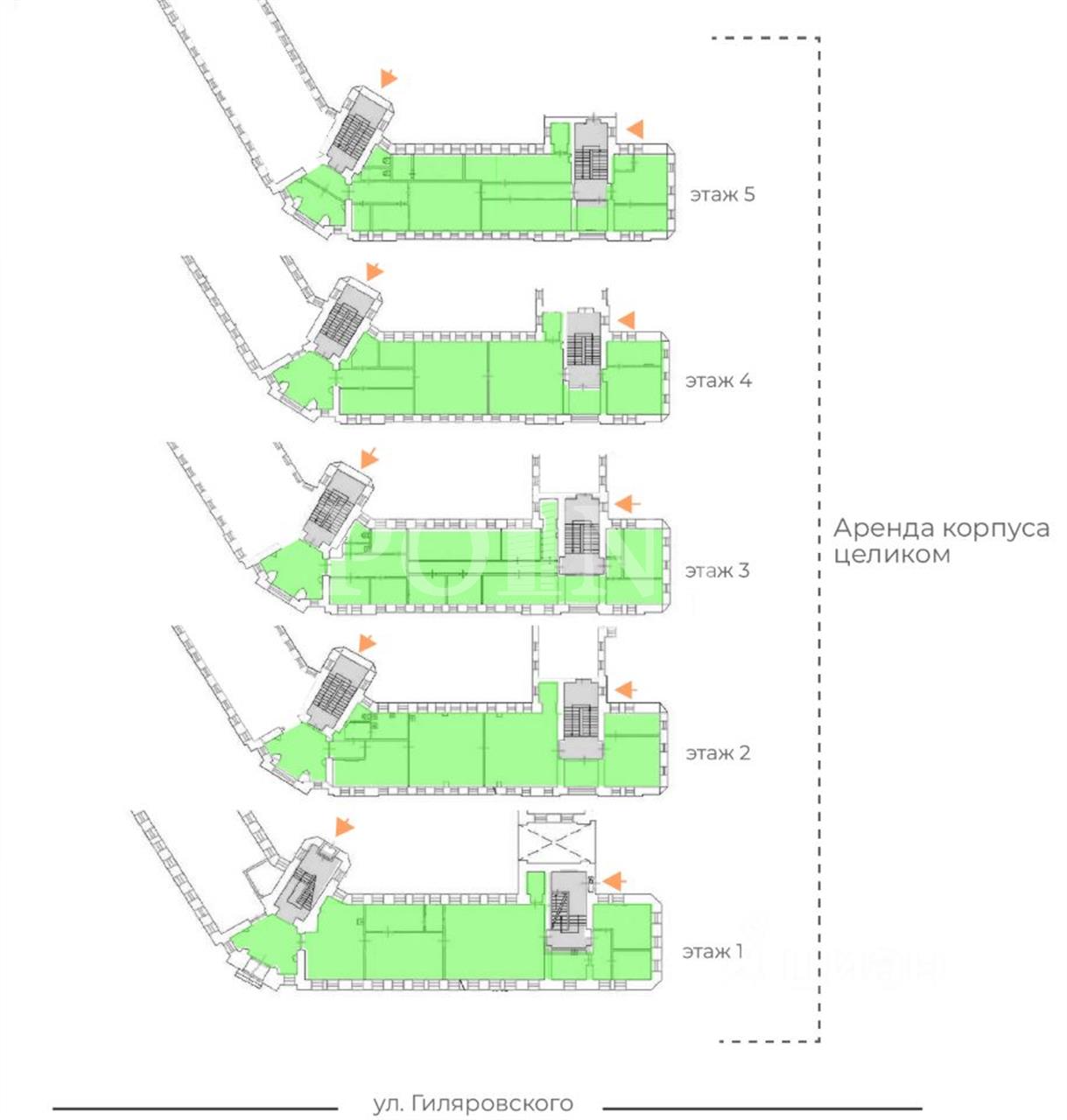 этаж 5

этаж 4

этаж 3

этаж 2

этаж 1

Аренда корпуса целиком

ул. Гиляровского